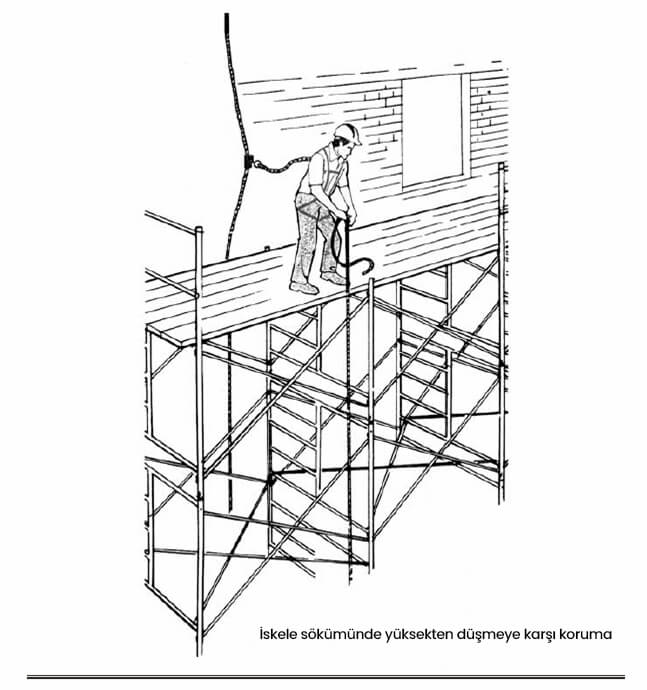 İskele sökümünde yüksekten düşmeye karşı koruma